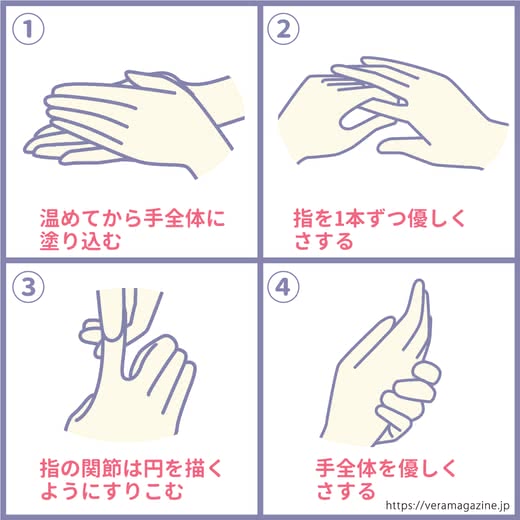 ①

温めてから手全体に塗り込む

②

指を1本ずつ優しくさする

③

指の関節は円を描くようにすりこむ

④

手全体を優しくさする

https://veramagazine.jp